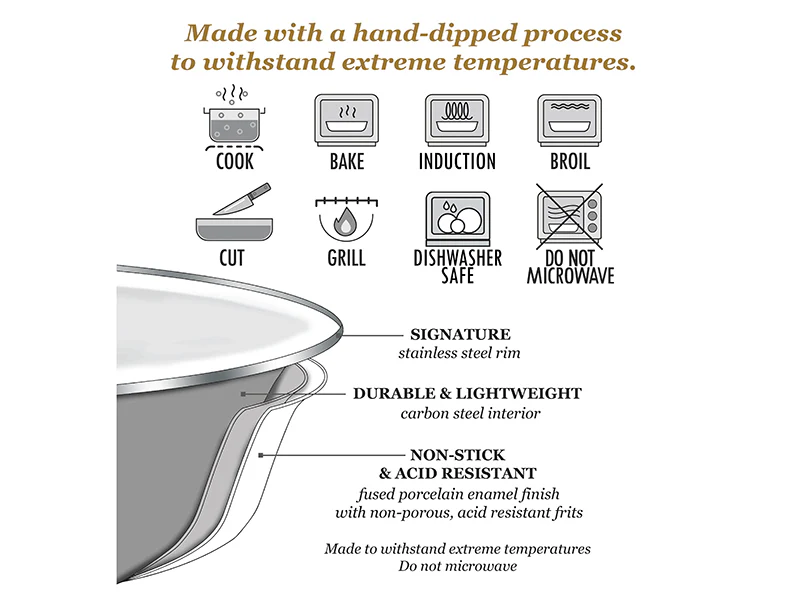 Made with a hand-dipped process to withstand extreme temperatures.

COOK

BAKE

INDUCTION

BROIL

CUT

GRILL

DISHWASHER SAFE

DO NOT MICROWAVE

SIGNATURE
stainless steel rim

DURABLE & LIGHTWEIGHT
carbon steel interior

NON-STICK & ACID RESISTANT
fused porcelain enamel finish with non-porous, acid resistant frits

Made to withstand extreme temperatures
Do not microwave